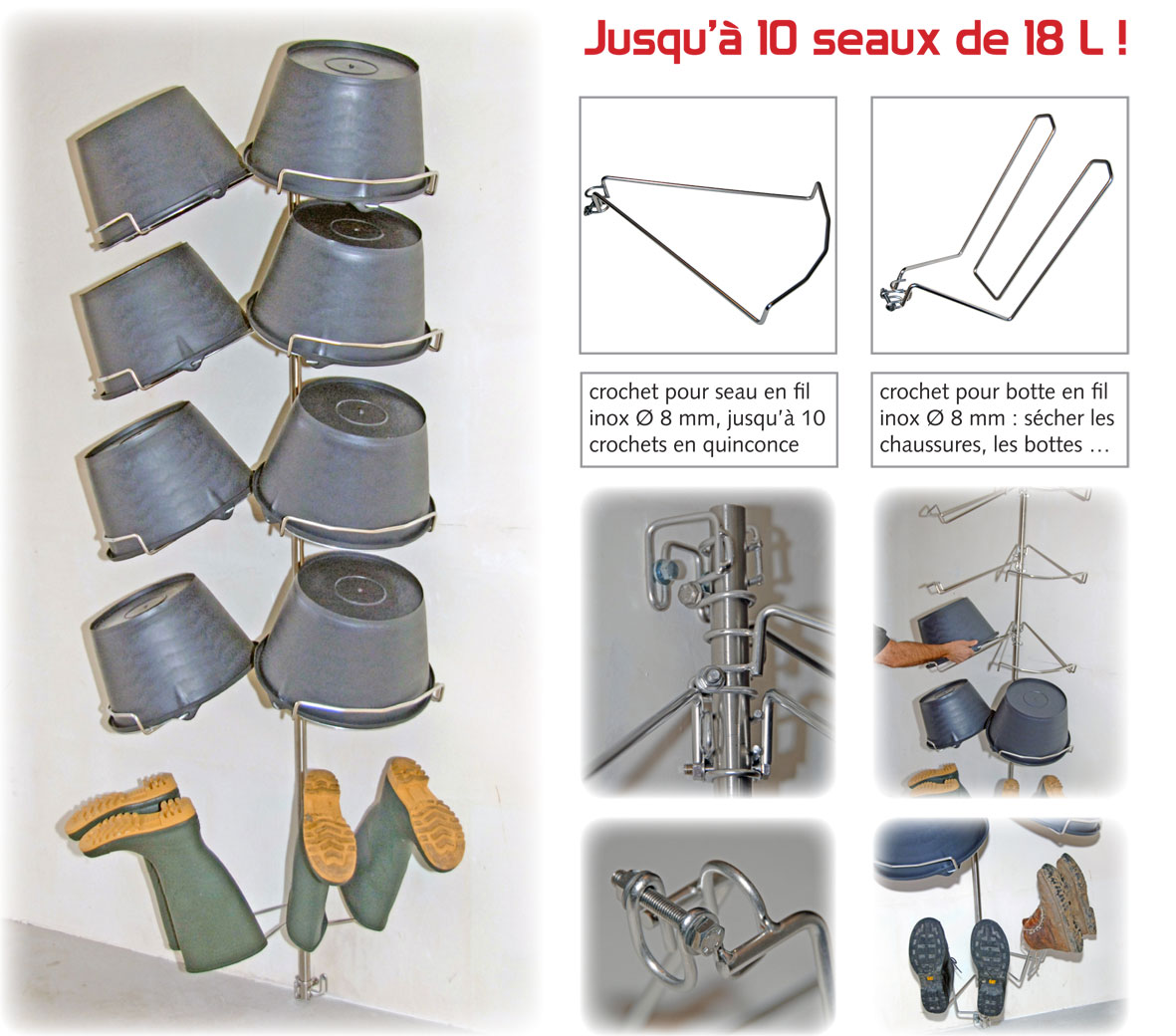 Jusqu'à 10 seaux de 18 L !

crochet pour seau en fil inox Ø 8 mm, jusqu'à 10 crochets en quinconce

crochet pour botte en fil inox Ø 8 mm : sécher les chaussures, les bottes …